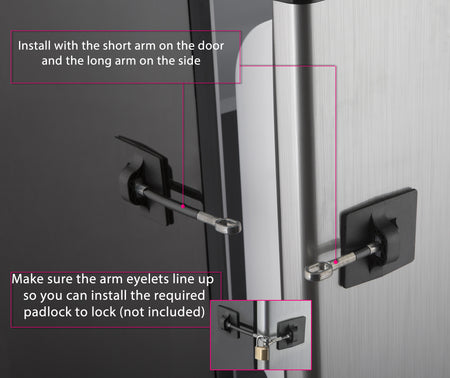 Install with the short arm on the door and the long arm on the side

Make sure the arm eyelets line up so you can install the required padlock to lock (not included)