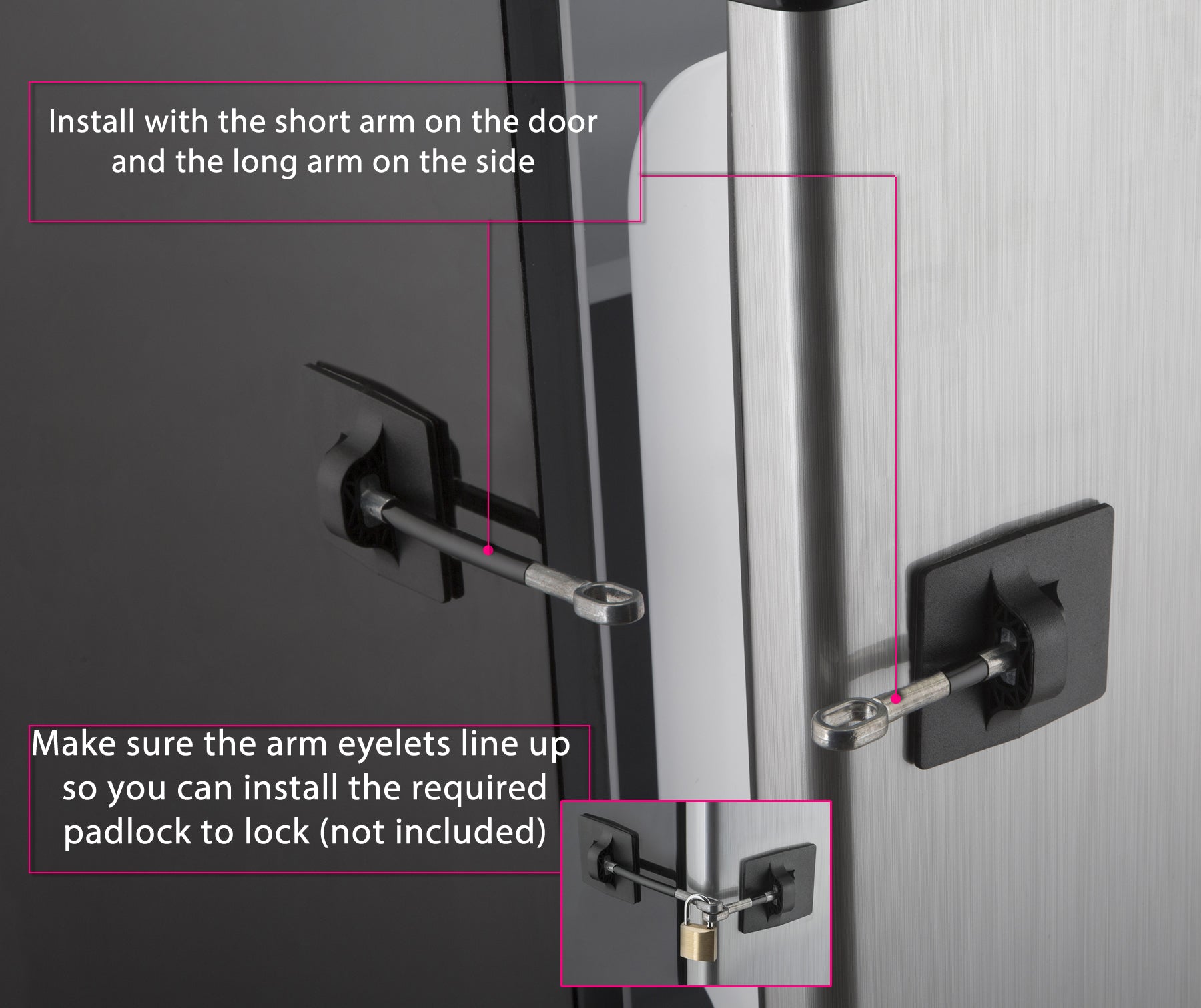 Install with the short arm on the door and the long arm on the side

Make sure the arm eyelets line up so you can install the required padlock to lock (not included)