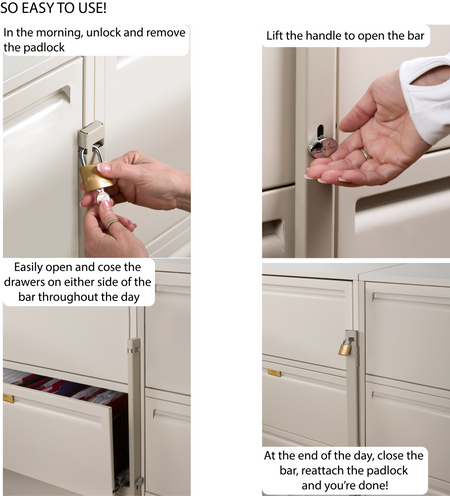 SO EASY TO USE!

In the morning, unlock and remove the padlock

Lift the handle to open the bar

Easily open and cose the drawers on either side of the bar throughout the day

At the end of the day, close the bar, reattach the padlock and you're done!